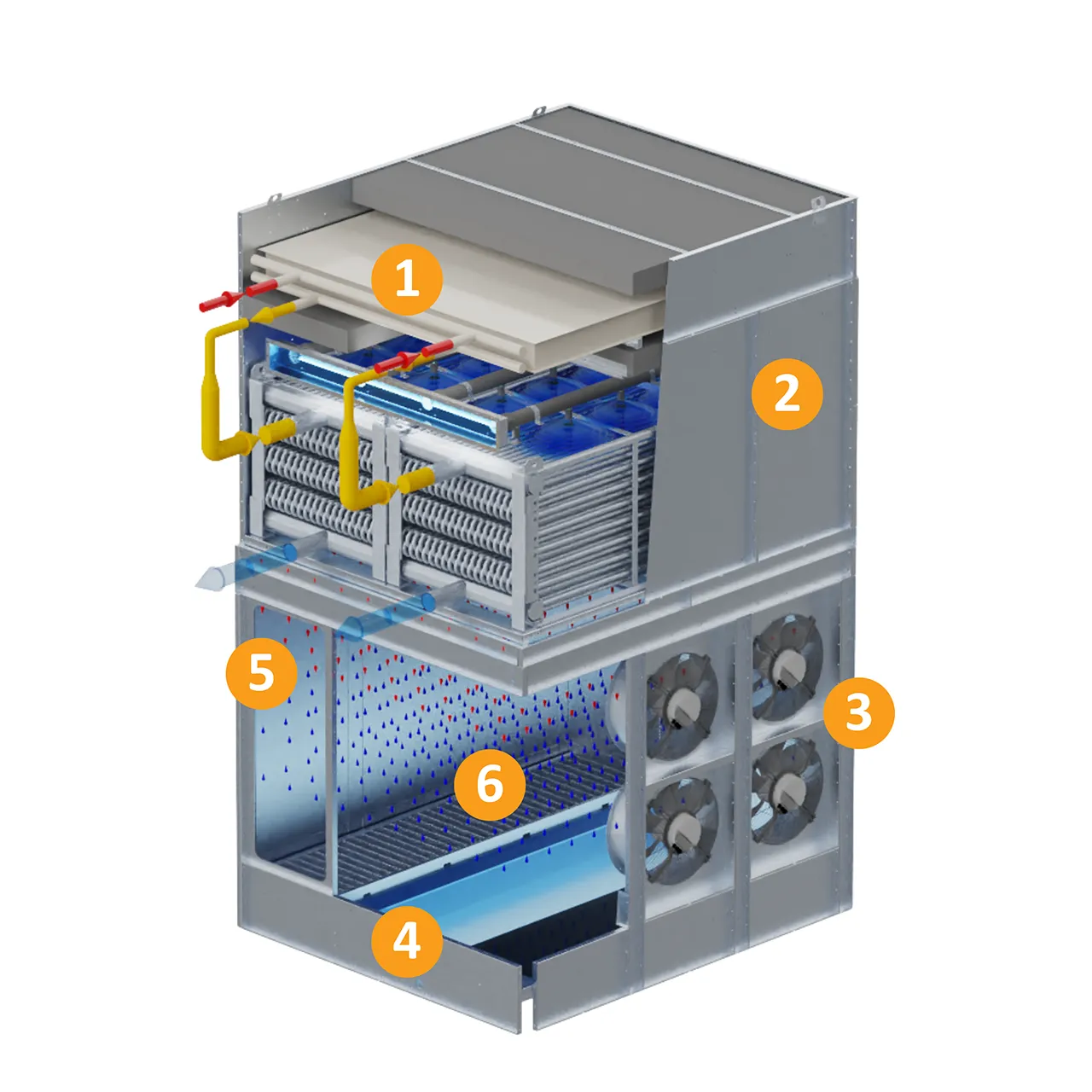 1
2
5
3
6
4